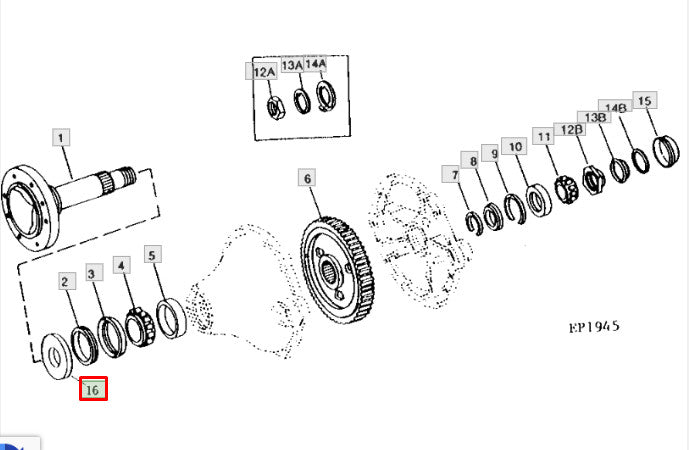 12A 13A 14A

1

6

7 8 9 10 11 12B 13B 14B 15

2 3 4 5

16

EP1945