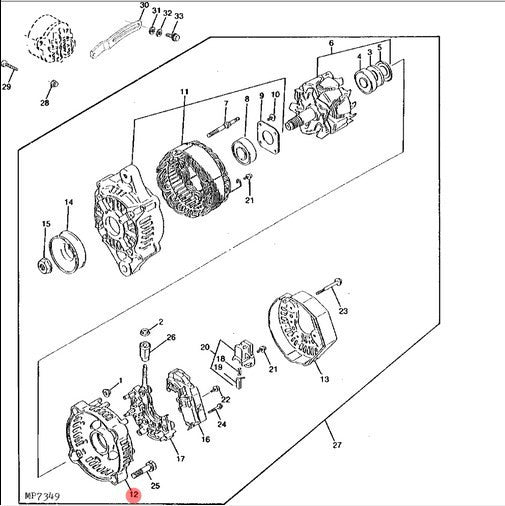 30
31
32
33
29
28
6
4
3
5
11
7
8
9
10
21
14
15
23
2
26
20
18
19
21
13
1
22
24
16
17
27
25
12
MP7349