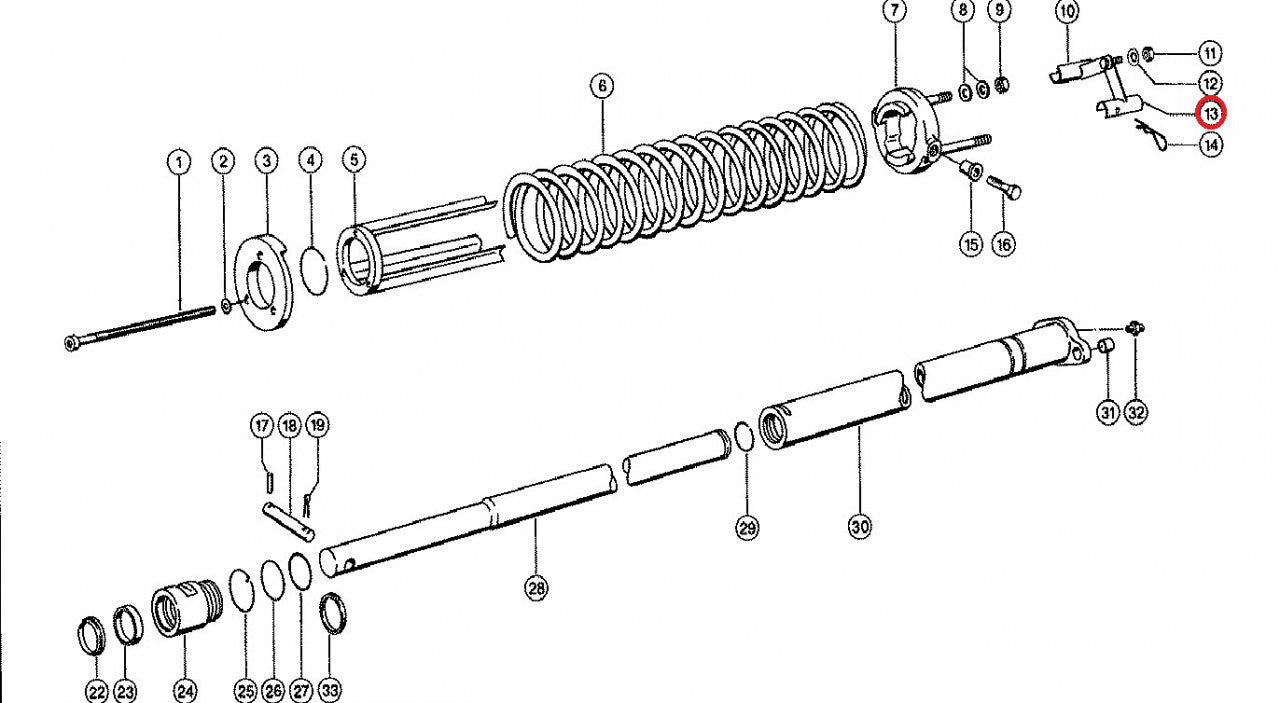 7
8
9
10
11
12
13
14
6
1
2
3
4
5
15
16
31
32
17
18
19
29
30
28
22
23
24
25
26
27
33